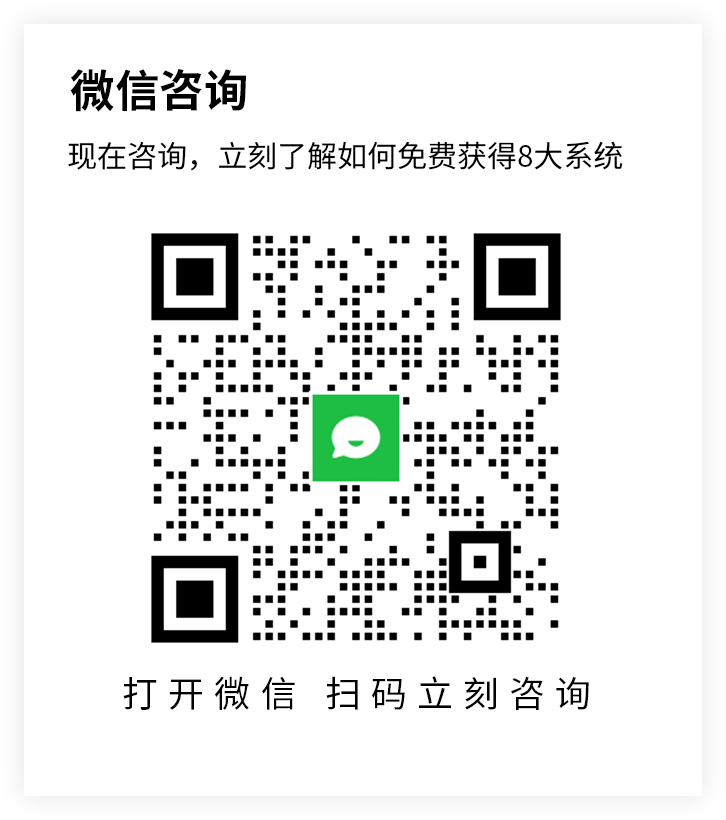 微信咨询

现在咨询，立刻了解如何免费获得8大系统

打开微信 扫码立刻咨询